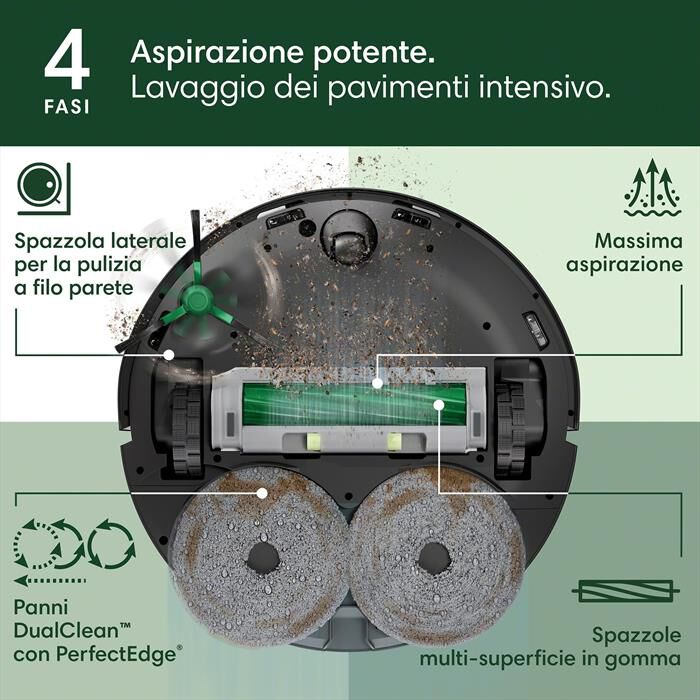 4 FASI

Aspirazione potente.
Lavaggio dei pavimenti intensivo.

Spazzola laterale per la pulizia a filo parete

Massima aspirazione

Panni DualClean™ con PerfectEdge®

Spazzole multi-superficie in gomma