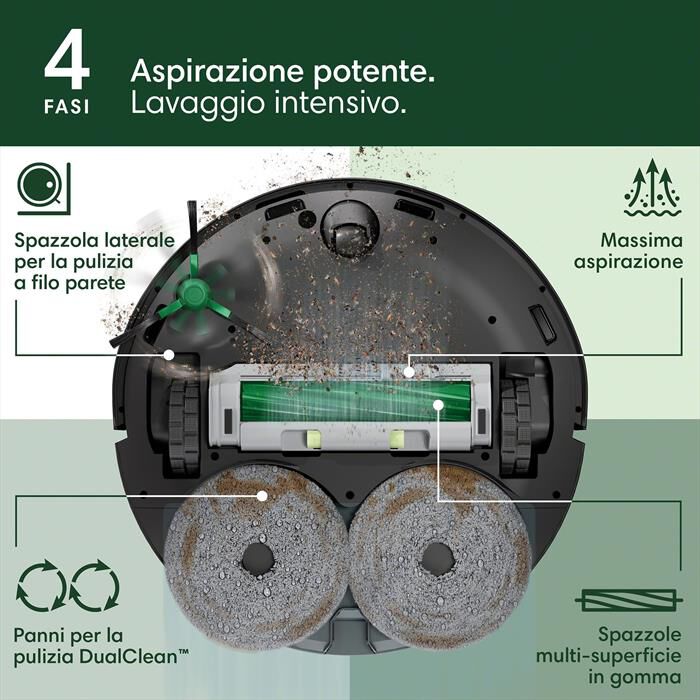 4
FASI

Aspirazione potente.
Lavaggio intensivo.

Spazzola laterale per la pulizia a filo parete

Massima aspirazione

Panni per la pulizia DualClean™

Spazzole multi-superficie in gomma