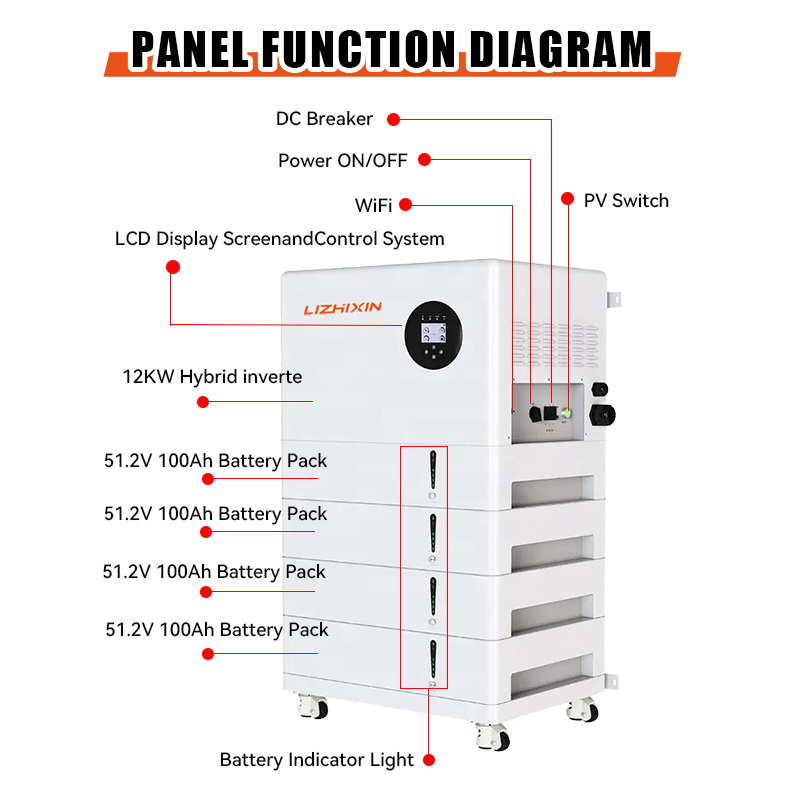 PANEL FUNCTION DIAGRAM

DC Breaker

Power ON/OFF

WiFi

PV Switch

LCD Display ScreenandControl System

LIZHIXIN

12KW Hybrid inverte

51.2V 100Ah Battery Pack

51.2V 100Ah Battery Pack

51.2V 100Ah Battery Pack

51.2V 100Ah Battery Pack

Battery Indicator Light