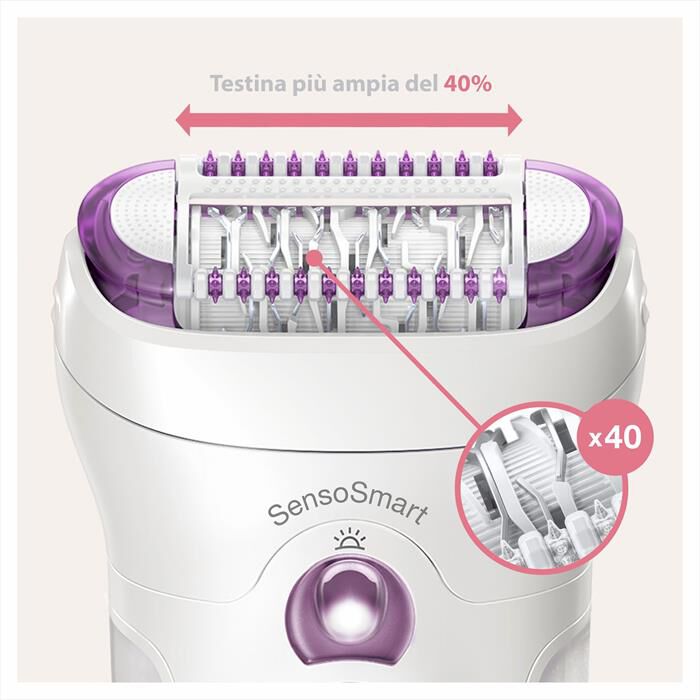 Testina più ampia del 40%

x40

SensoSmart