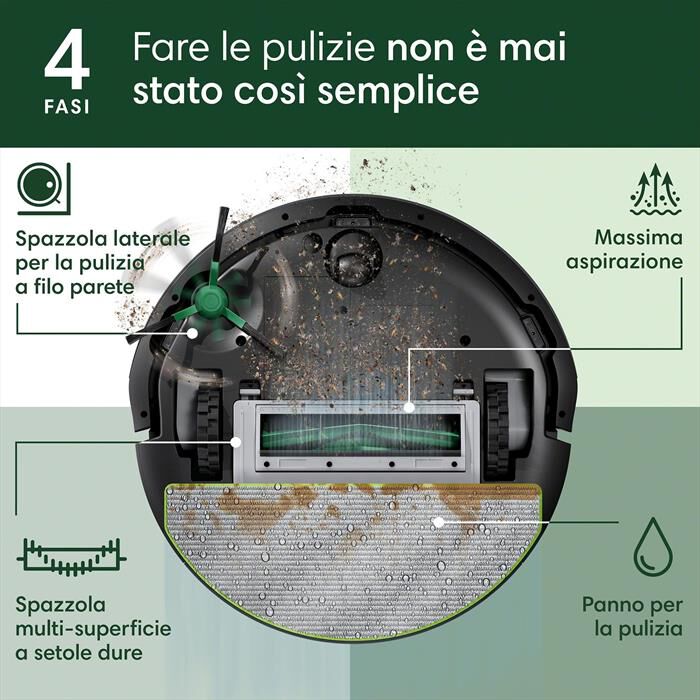 4
FASI

Fare le pulizie non è mai stato così semplice

Spazzola laterale per la pulizia a filo parete

Massima aspirazione

Spazzola multi-superficie a setole dure

Panno per la pulizia