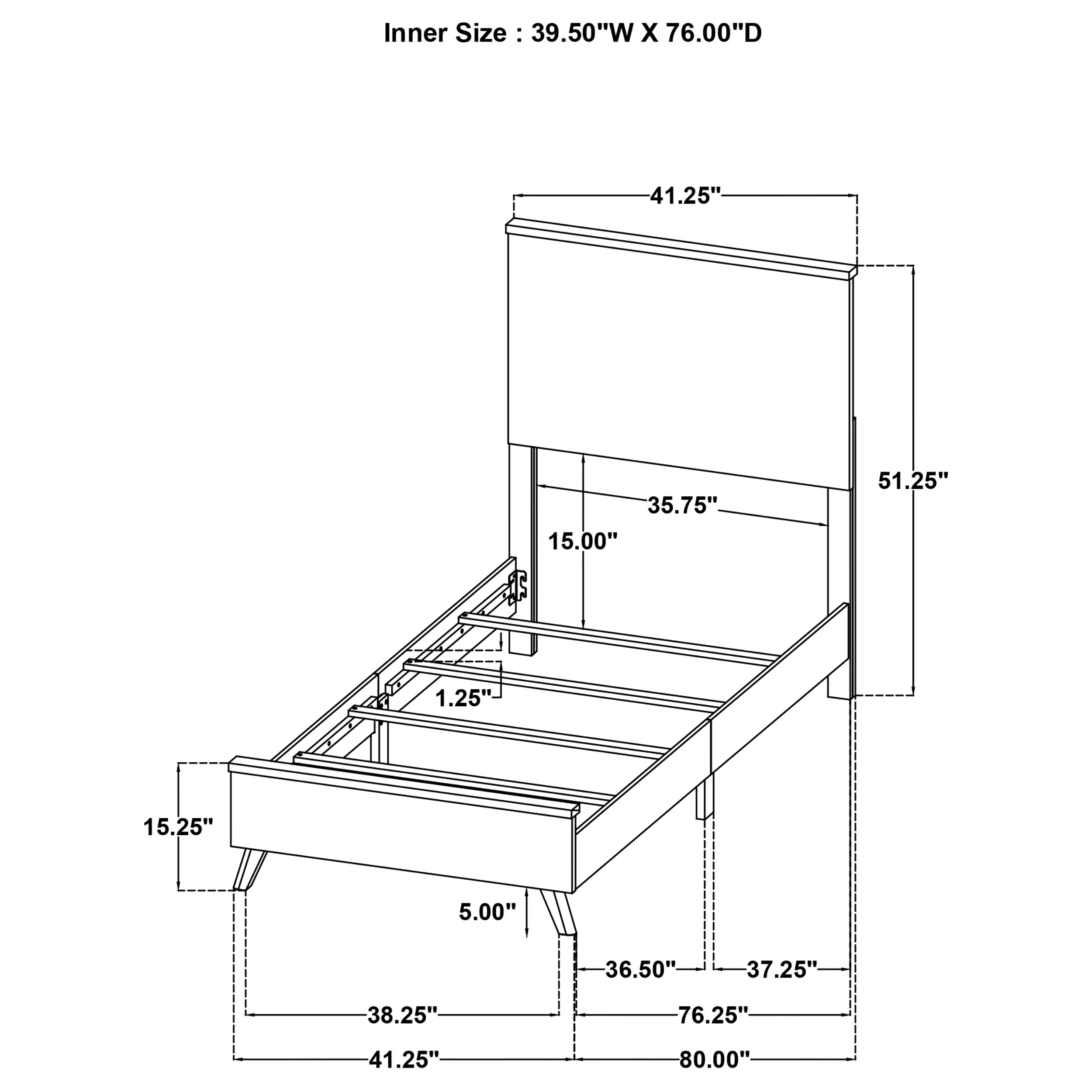 Inner Size : 39.50"W X 76.00"D

41.25"

51.25"

35.75"

15.00"

1.25"

15.25"

5.00"

36.50"

37.25"

38.25"

76.25"

41.25"

80.00"