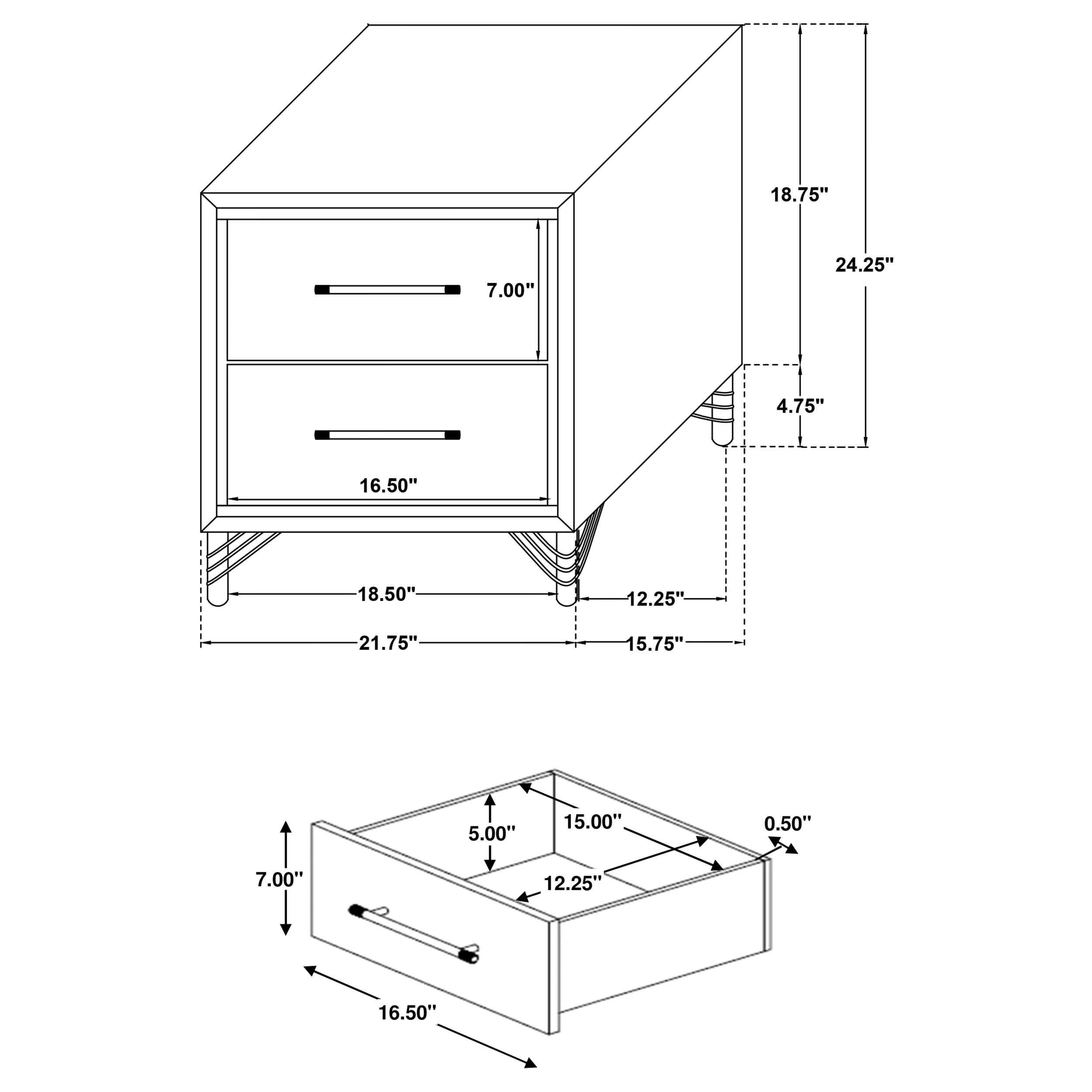 18.75"
24.25"
7.00"
4.75"
16.50"
18.50"
12.25"
21.75"
15.75"

5.00"
15.00"
0.50"
7.00"
12.25"
16.50"