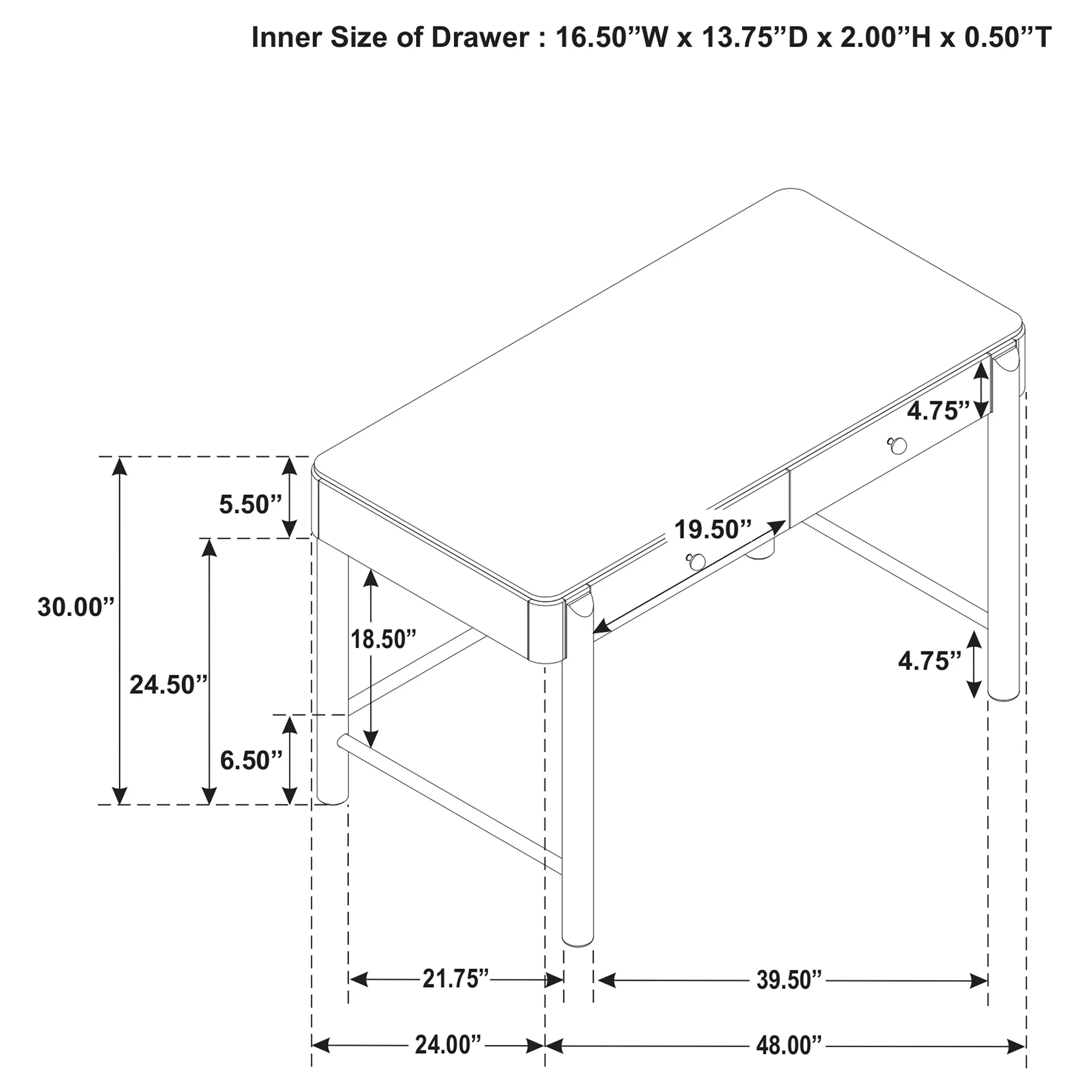 Inner Size of Drawer : 16.50”W x 13.75”D x 2.00”H x 0.50”T

4.75”

5.50”

19.50”

30.00”

18.50”

4.75”

24.50”

6.50”

21.75”

39.50”

24.00”

48.00”