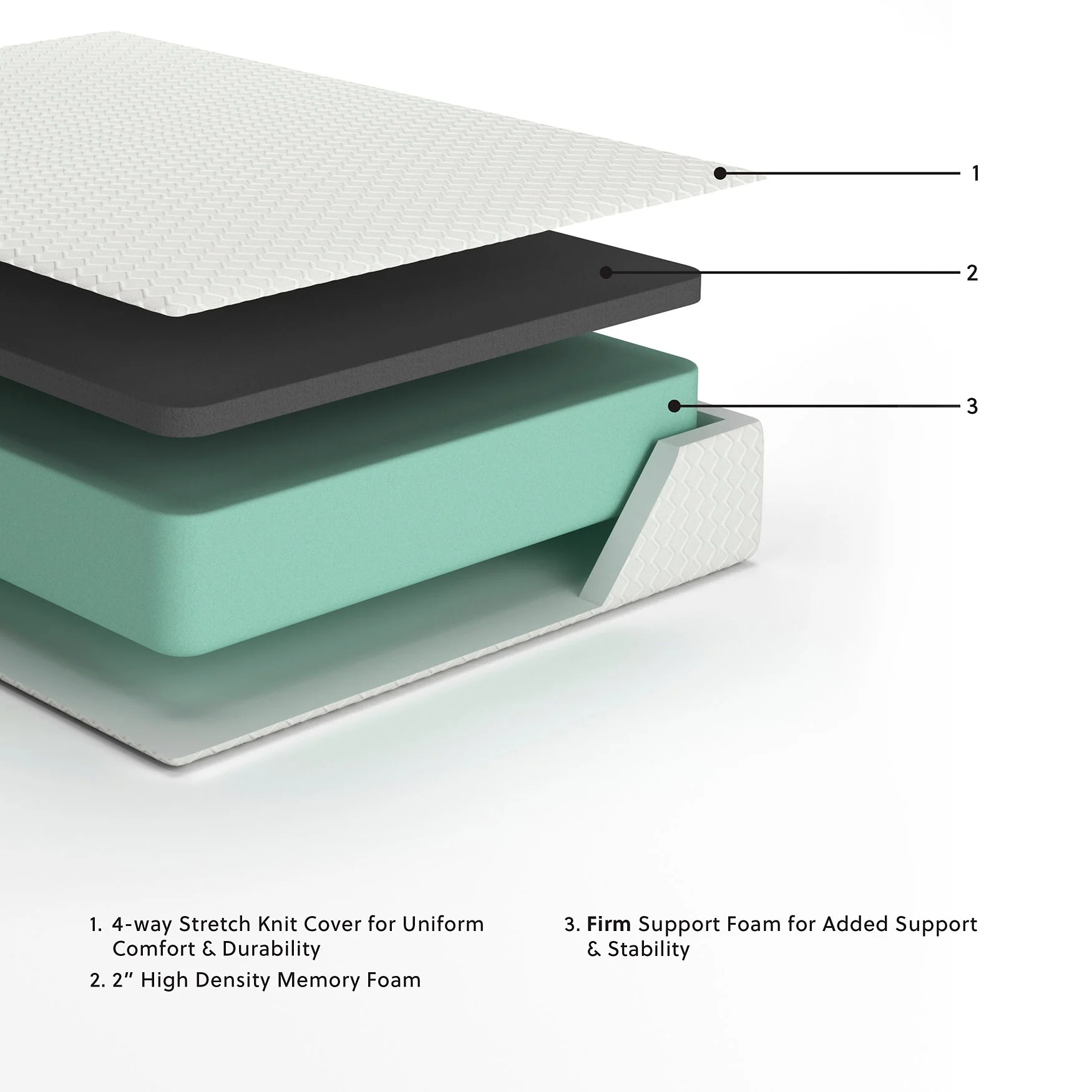 1

2

3

1. 4-way Stretch Knit Cover for Uniform Comfort & Durability

2. 2" High Density Memory Foam

3. Firm Support Foam for Added Support & Stability