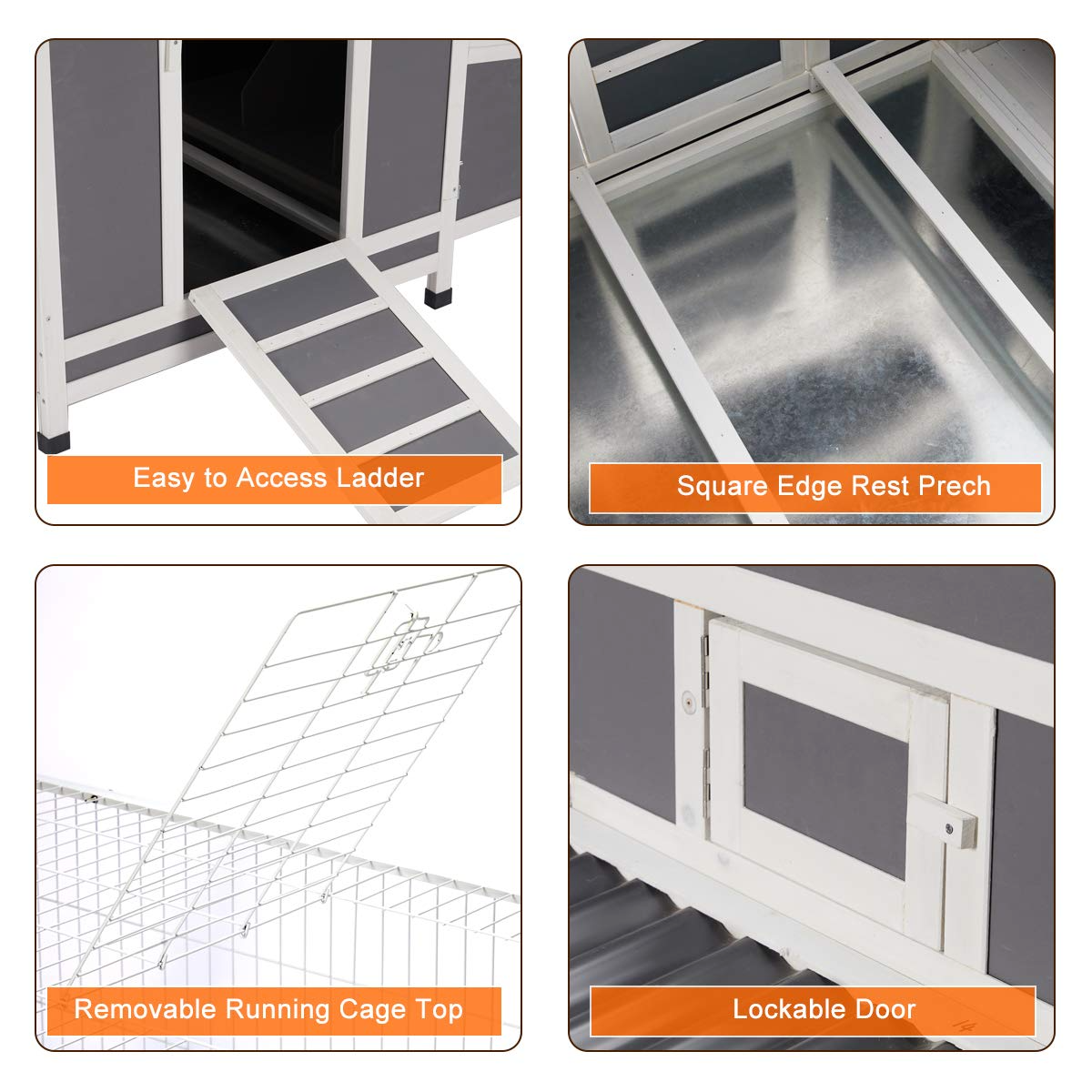 Easy to Access Ladder

Square Edge Rest Prech

Removable Running Cage Top

Lockable Door