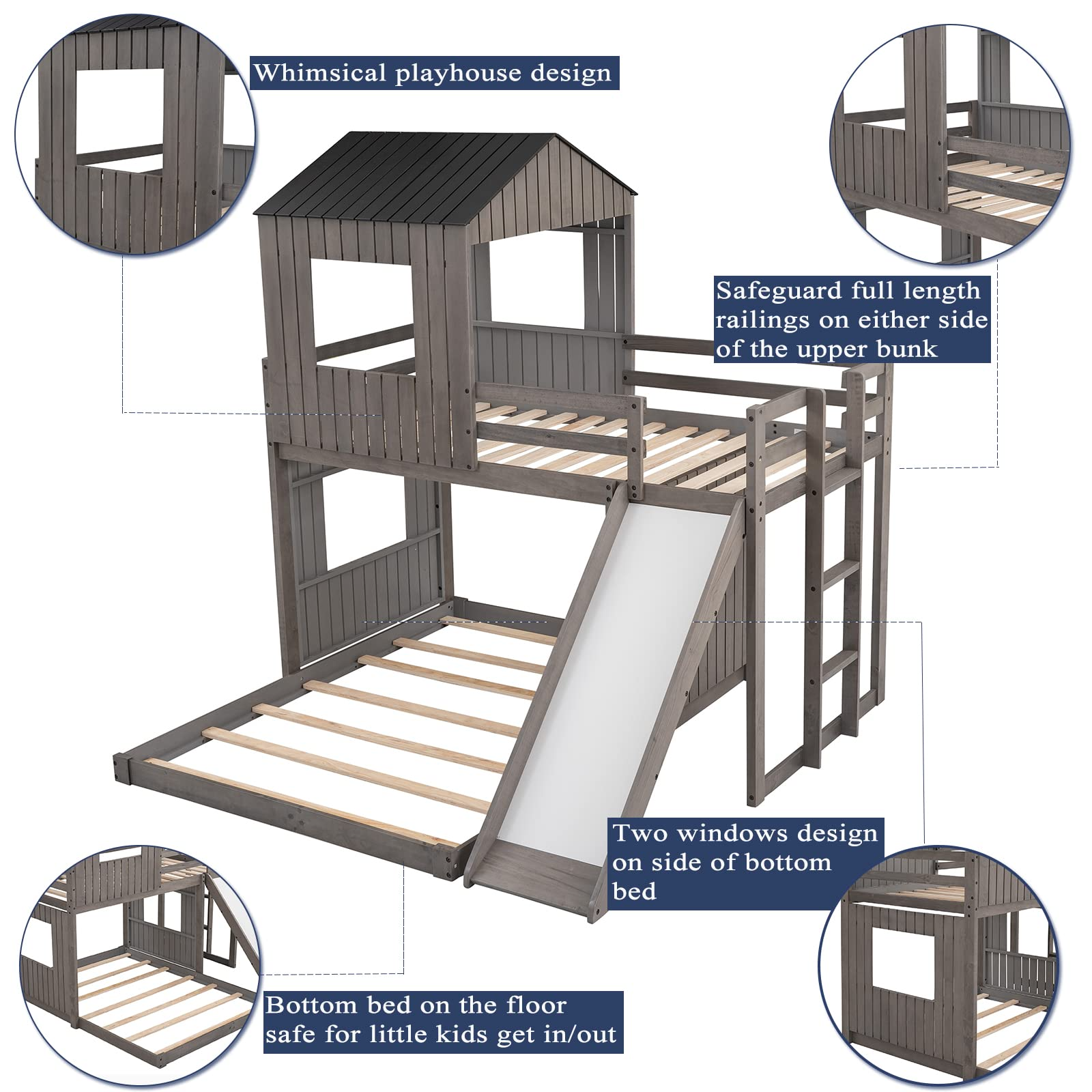 Whimsical playhouse design

Safeguard full length railings on either side of the upper bunk

Two windows design on side of bottom bed

Bottom bed on the floor safe for little kids get in/out