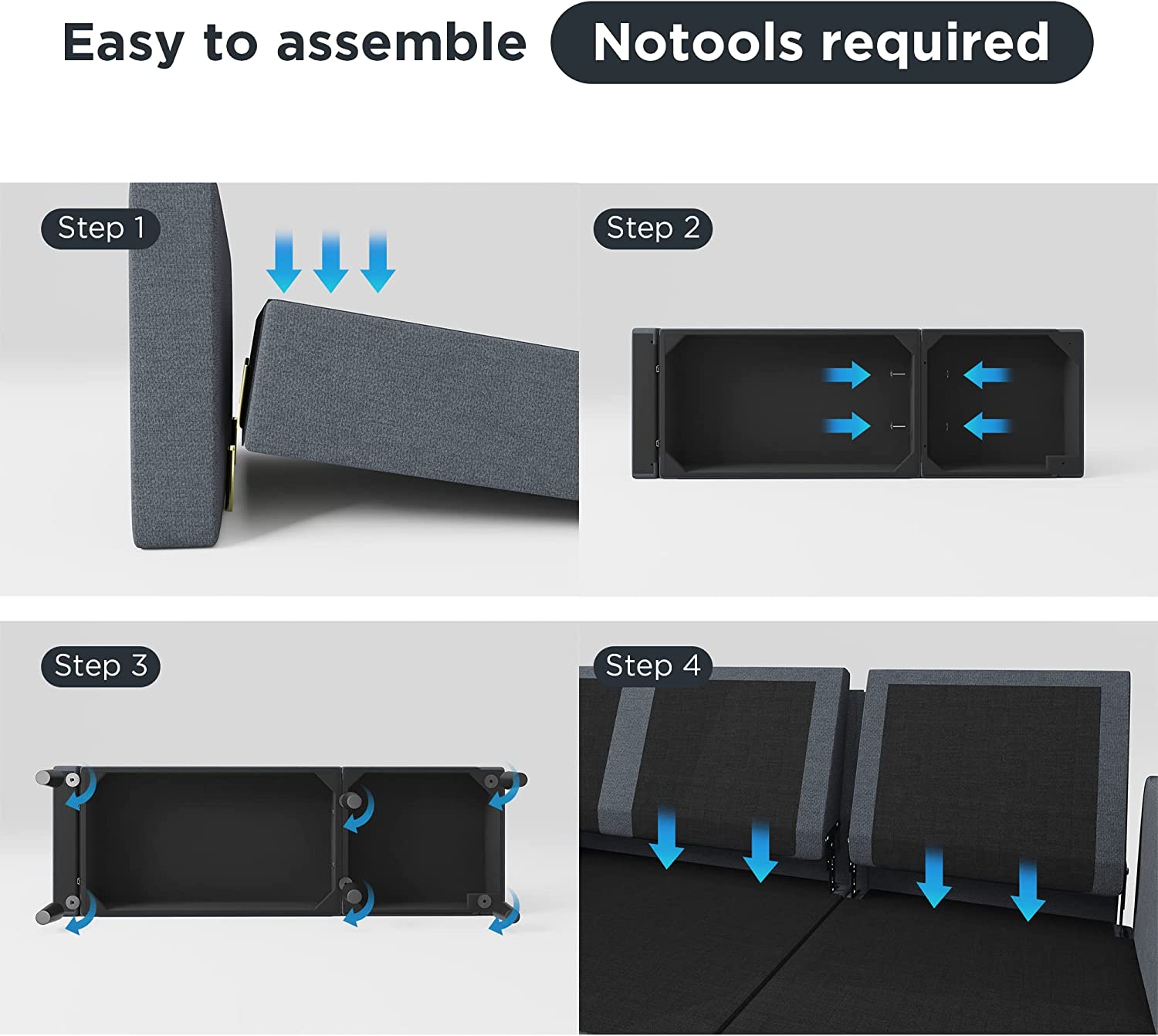 Easy to assemble Notools required

Step 1

Step 2

Step 3

Step 4